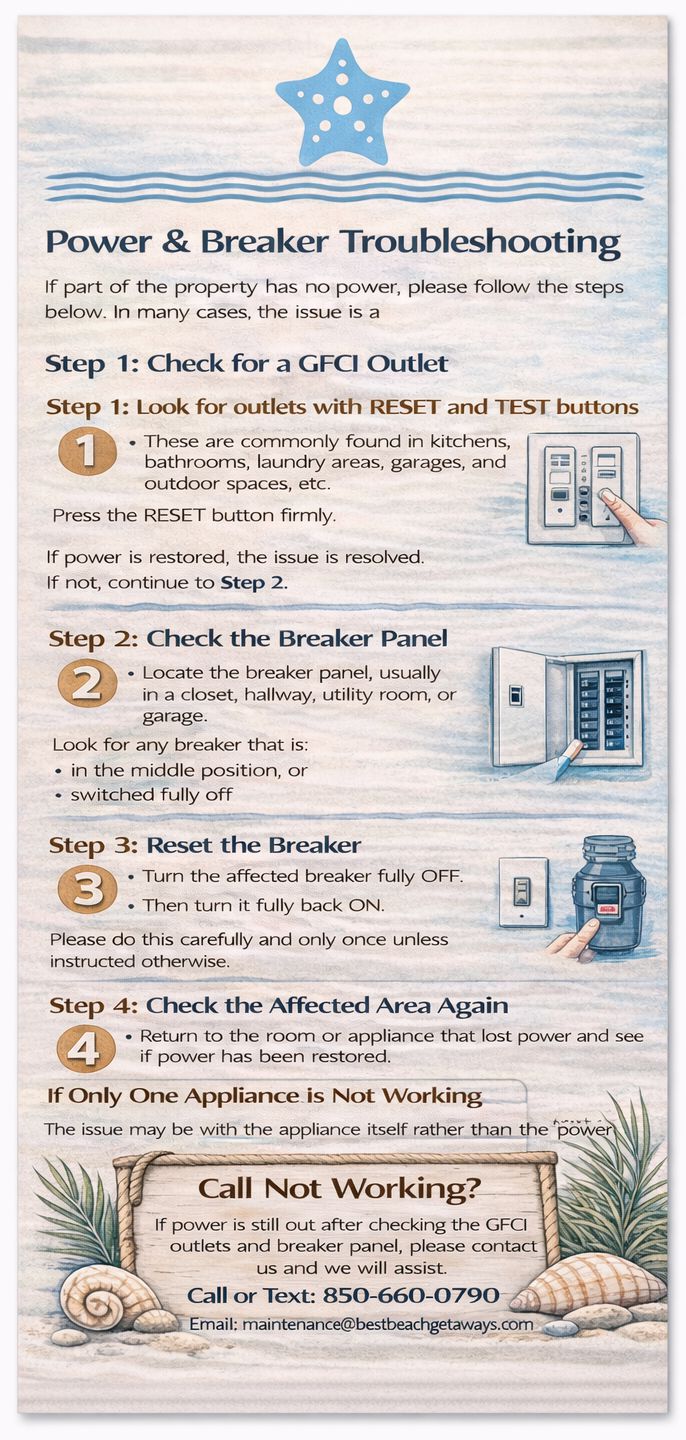 Power & Breaker Troubleshooting

If part of the property has no power, please follow the steps below. In many cases, the issue is a

Step 1: Check for a GFCI Outlet

Step 1: Look for outlets with RESET and TEST buttons

1

• These are commonly found in kitchens, bathrooms, laundry areas, garages, and outdoor spaces, etc.

Press the RESET button firmly.

If power is restored, the issue is resolved. If not, continue to Step 2.

Step 2: Check the Breaker Panel

2

• Locate the breaker panel, usually in a closet, hallway, utility room, or garage.

Look for any breaker that is:
• in the middle position, or
• switched fully off

Step 3: Reset the Breaker

3

• Turn the affected breaker fully OFF.
• Then turn it fully back ON.

Please do this carefully and only once unless instructed otherwise.

Step 4: Check the Affected Area Again

4

• Return to the room or appliance that lost power and see if power has been restored.

If Only One Appliance is Not Working

The issue may be with the appliance itself rather than the power

Call Not Working?

If power is still out after checking the GFCI outlets and breaker panel, please contact us and we will assist.

Call or Text: 850-660-0790

Email: maintenance@bestbeachgetaways.com